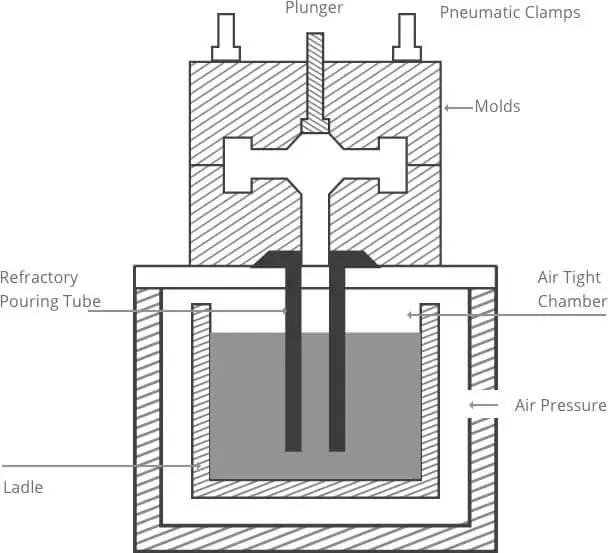 Plunger

Pneumatic Clamps

Molds

Refractory Pouring Tube

Air Tight Chamber

Air Pressure

Ladle