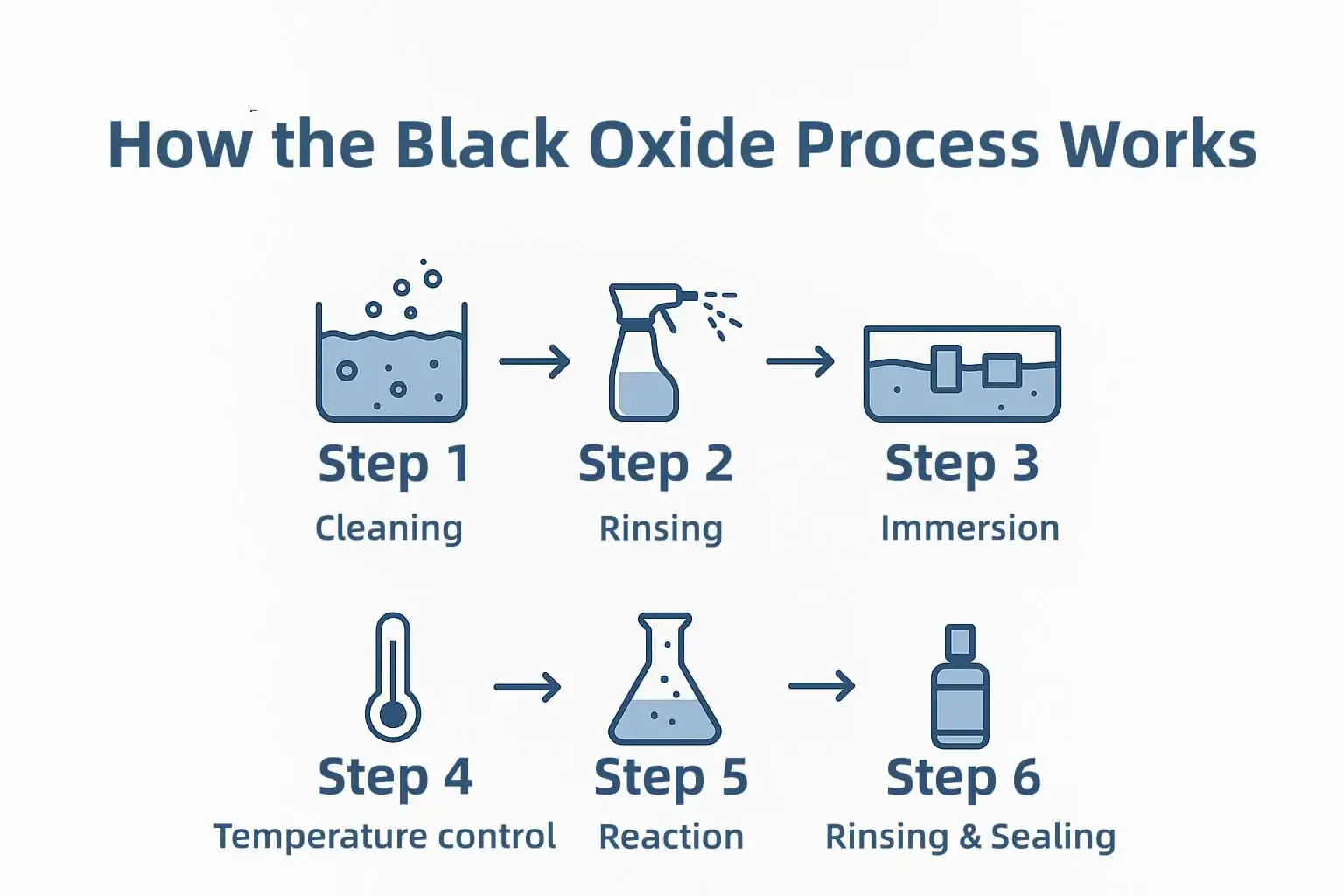 How the Black Oxide Process Works

Step 1
Cleaning

Step 2
Rinsing

Step 3
Immersion

Step 4
Temperature control

Step 5
Reaction

Step 6
Rinsing & Sealing